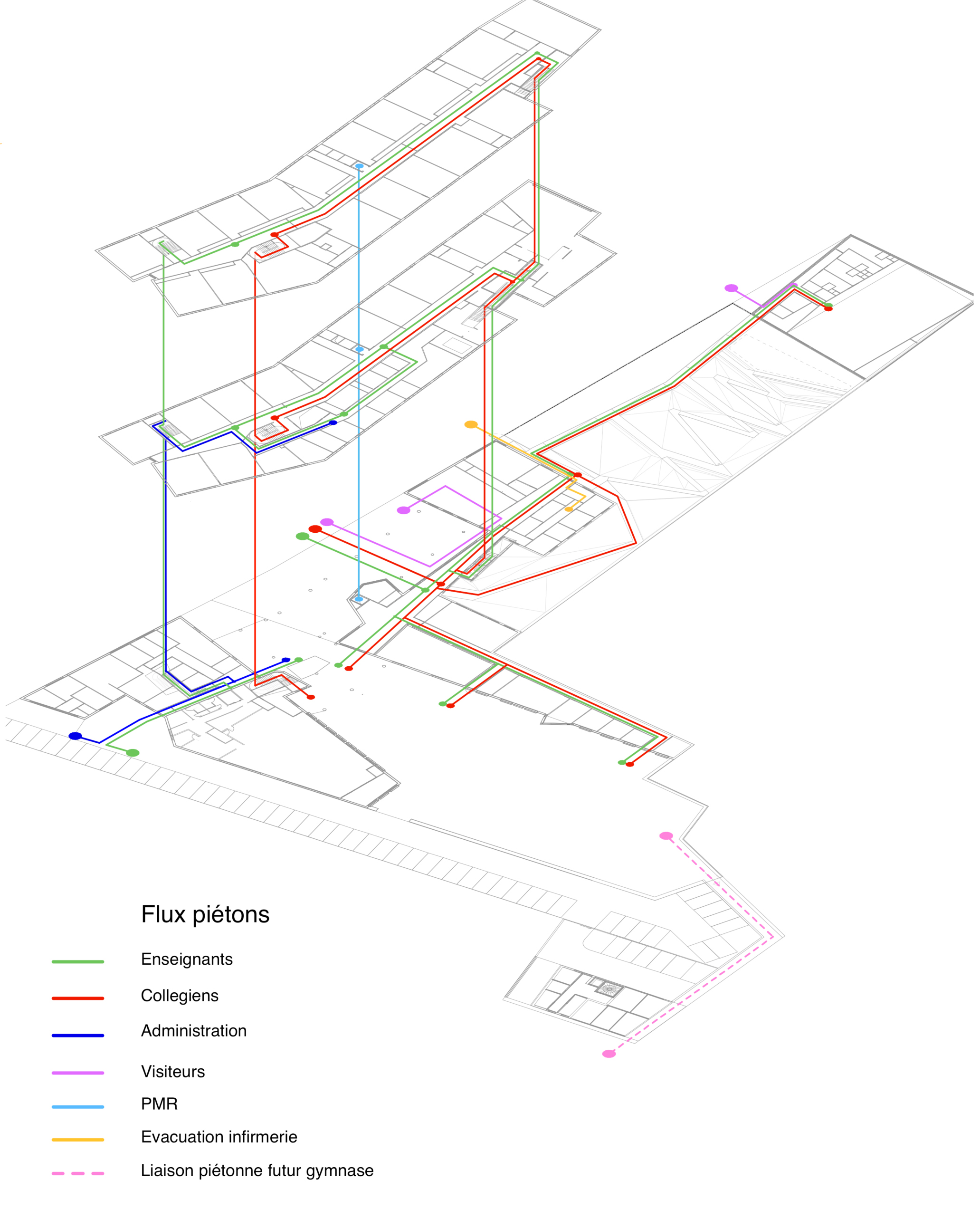 Flux piétons

Enseignants

Collegiens

Administration

Visiteurs

PMR

Evacuation infirmerie

Liaison piétonne futur gymnase