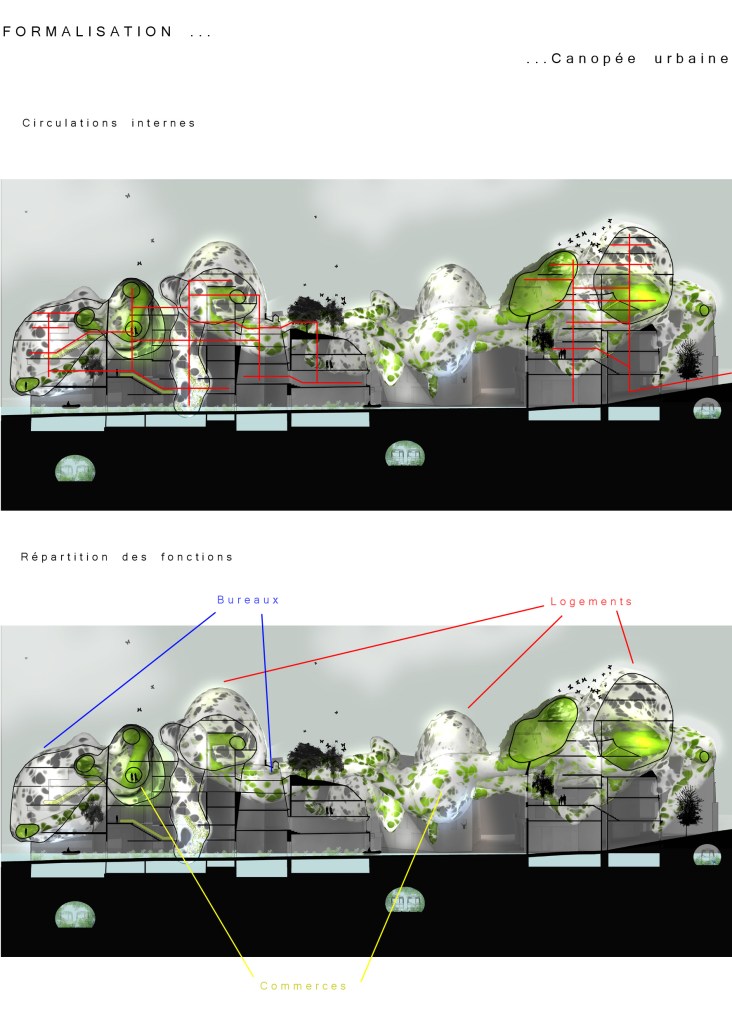 FORMALISATION ...

...Canopée urbaine

Circulations internes

Répartition des fonctions

Bureaux

Logements

Commerces