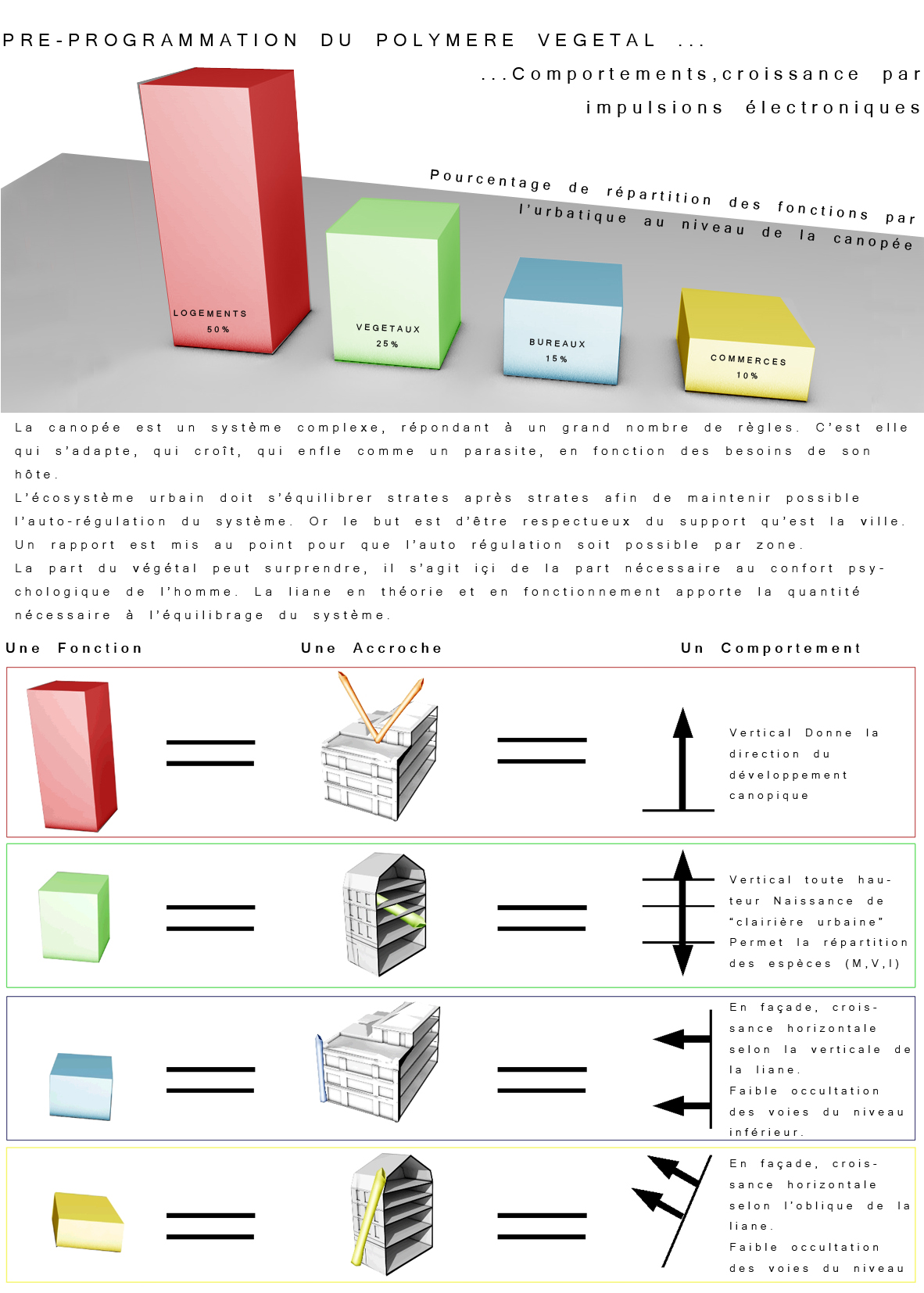 PRE-PROGRAMMATION DU POLYMERE VEGETAL ...

...Comportements,croissance par impulsions électroniques

Pourcentage de répartition des fonctions par l'urbatique au niveau de la canopée

LOGEMENTS 50%

VEGETAUX 25%

BUREAUX 15%

COMMERCES 10%

La canopée est un système complexe, répondant à un grand nombre de règles. C'est elle qui s'adapte, qui croît, qui enfle comme un parasite, en fonction des besoins de son hôte.
L'écosystème urbain doit s'équilibrer strates après strates afin de maintenir possible l'auto-régulation du système. Or le but est d'être respectueux du support qu'est la ville. Un rapport est mis au point pour que l'auto régulation soit possible par zone.
La part du végétal peut surprendre, il s'agit içi de la part nécessaire au confort psychologique de l'homme. La liane en théorie et en fonctionnement apporte la quantité nécessaire à l'équilibrage du système.

Une Fonction

Une Accroche

Un Comportement

Vertical Donne la direction du développement canopique

Vertical toute hauteur Naissance de "clairière urbaine" Permet la répartition des espèces (M,V,I)

En façade, croissance horizontale selon la verticale de la liane.
Faible occultation des voies du niveau inférieur.

En façade, croissance horizontale selon l'oblique de la liane.
Faible occultation des voies du niveau