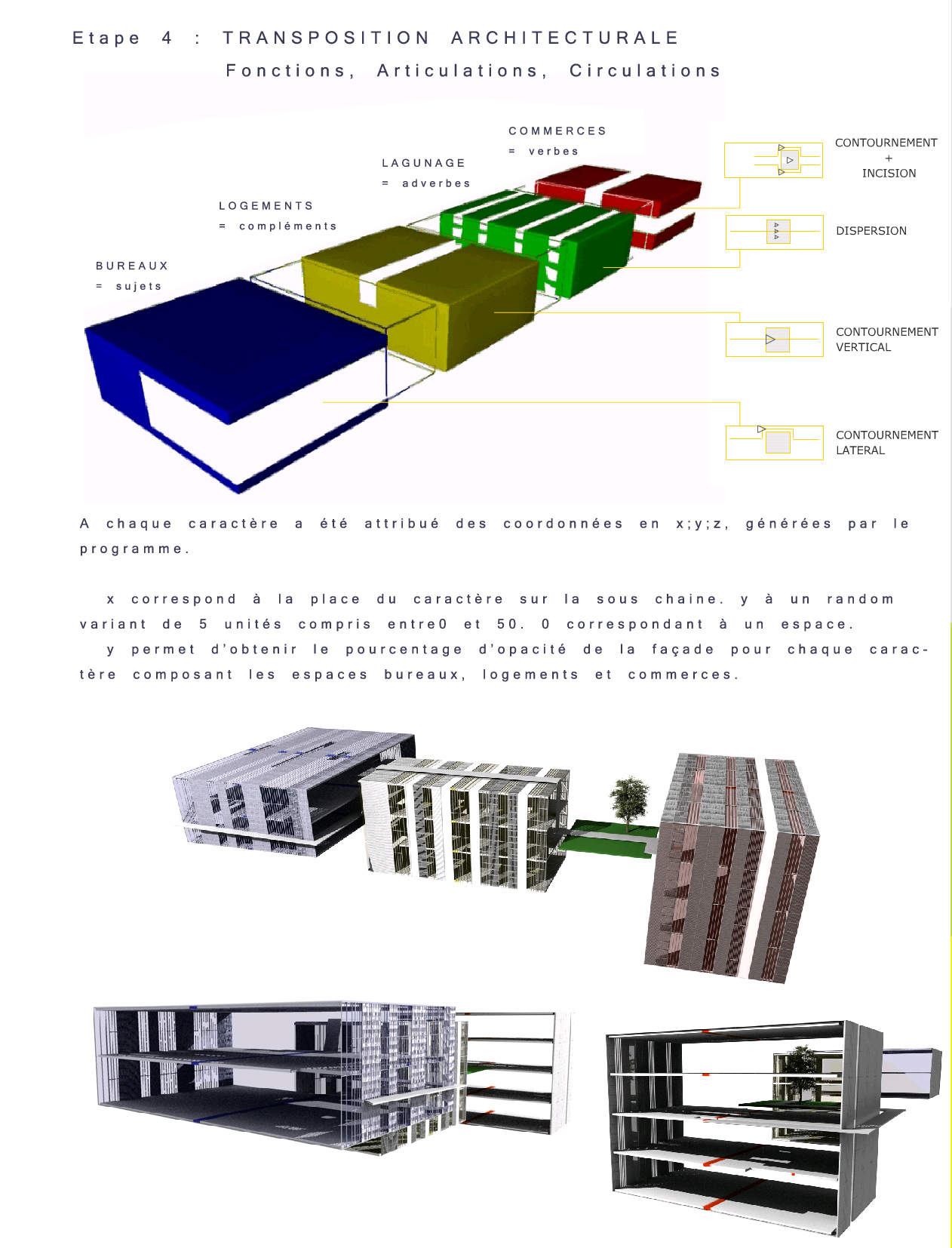 Etape 4 : TRANSPOSITION ARCHITECTURALE
Fonctions, Articulations, Circulations

COMMERCES
= verbes

LAGUNAGE
= adverbes

LOGEMENTS
= compléments

BUREAUX
= sujets

CONTOURNEMENT
+
INCISION

DISPERSION

CONTOURNEMENT
VERTICAL

CONTOURNEMENT
LATERAL

A chaque caractère a été attribué des coordonnées en x;y;z, générées par le programme.

x correspond à la place du caractère sur la sous chaine. y à un random variant de 5 unités compris entre0 et 50. 0 correspondant à un espace.
y permet d'obtenir le pourcentage d'opacité de la façade pour chaque caractère composant les espaces bureaux, logements et commerces.